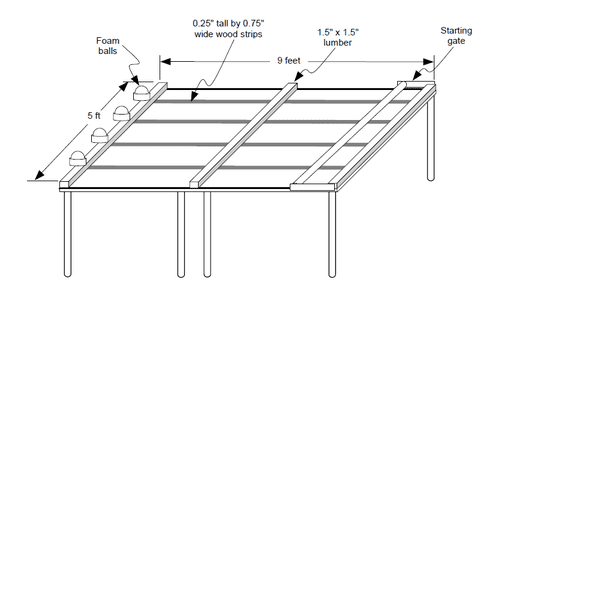 Foam balls

0.25" tall by 0.75" wide wood strips

1.5" x 1.5" lumber

Starting gate

9 feet

5 ft