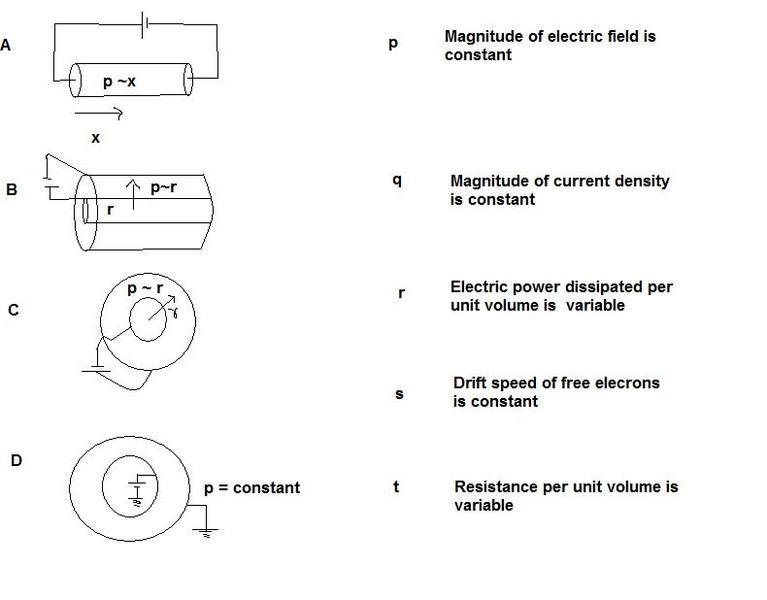 A

p ~x

x

B

p~r

r

C

p ~ r

r

D

p = constant

p Magnitude of electric field is constant

q Magnitude of current density is constant

r Electric power dissipated per unit volume is variable

s Drift speed of free elecrons is constant

t Resistance per unit volume is variable