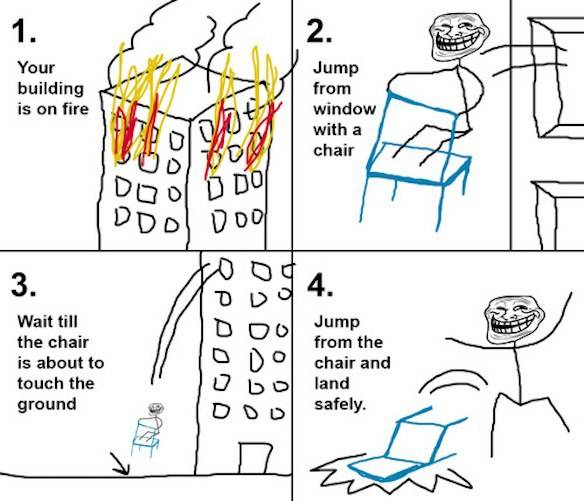 1.

Your building is on fire

2.

Jump from window with a chair

3.

Wait till the chair is about to touch the ground

4.

Jump from the chair and land safely.