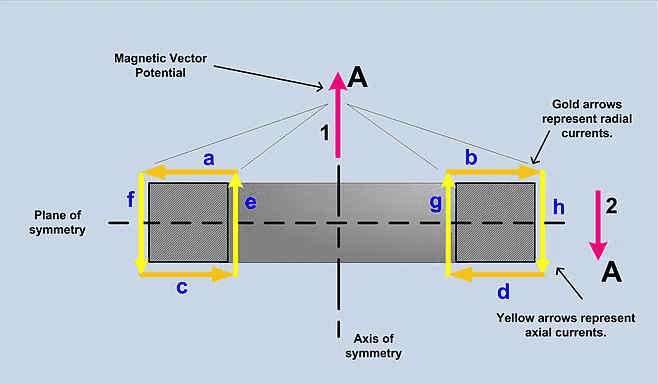 Magnetic Vector Potential

A

1

Gold arrows represent radial currents.

a

b

f

e

g

h

2

Plane of symmetry

c

d

A

Yellow arrows represent axial currents.

Axis of symmetry