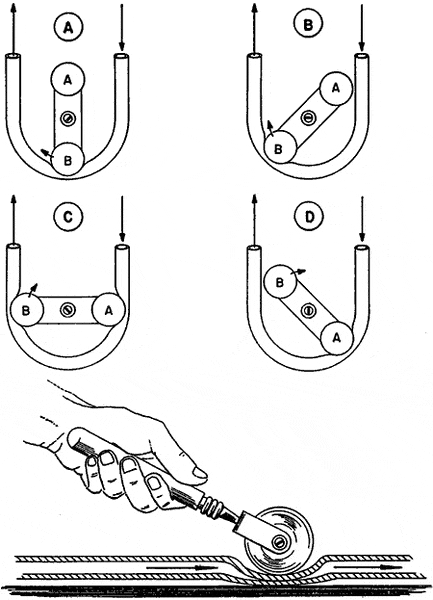 A

A

B

B

A

B

C

B

A

D

B

A