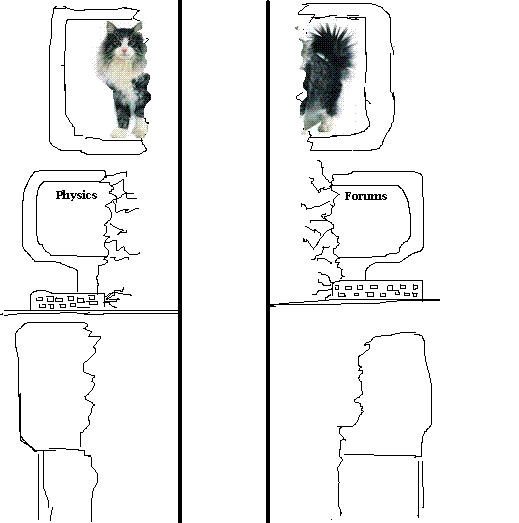 Physics

Forums