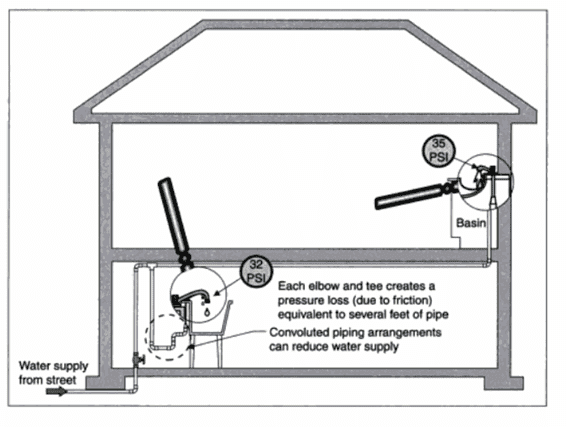 35 PSI

Basin

32 PSI

Each elbow and tee creates a pressure loss (due to friction) equivalent to several feet of pipe

Convoluted piping arrangements can reduce water supply

Water supply from street