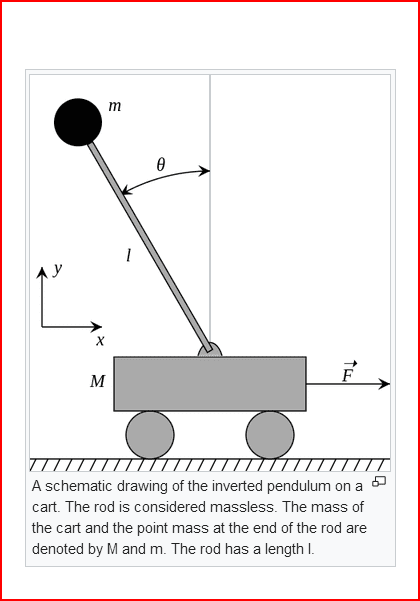 $m$

$\theta$

$l$

$y$

$x$

$M$

$\vec{F}$

A schematic drawing of the inverted pendulum on a cart. The rod is considered massless. The mass of the cart and the point mass at the end of the rod are denoted by M and m. The rod has a length l.