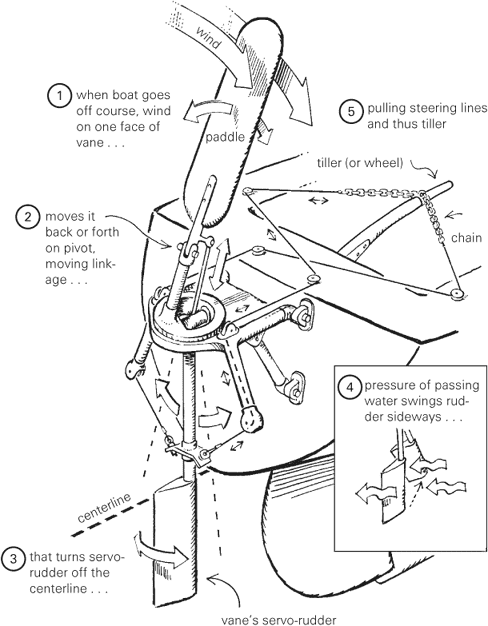 wind

1 when boat goes off course, wind on one face of vane . . .

paddle

5 pulling steering lines and thus tiller

tiller (or wheel)

chain

2 moves it back or forth on pivot, moving linkage . . .

4 pressure of passing water swings rudder sideways . . .

centerline

3 that turns servo-rudder off the centerline . . .

vane's servo-rudder