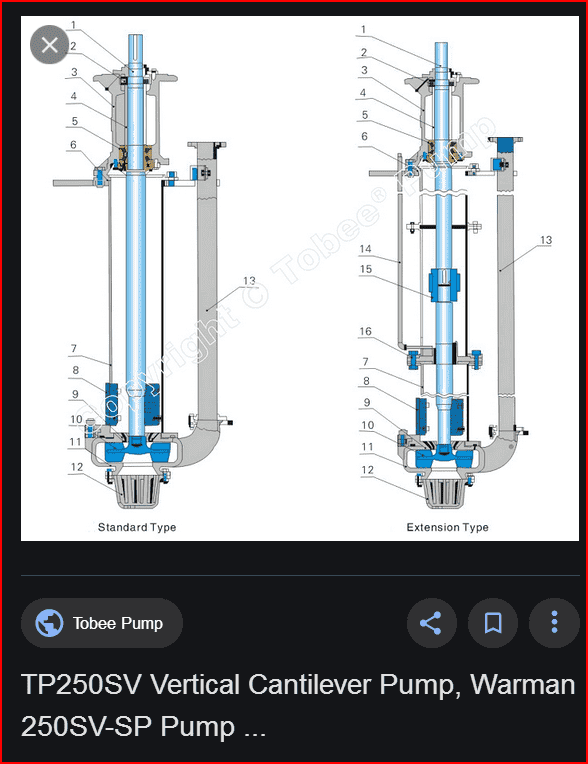 1
2
3
4
5
6
13
7
8
9
10
11
12
Standard Type

1
2
3
4
5
6
14
15
13
16
7
8
9
10
11
12
Extension Type

Copyright © Tobee® Pump

Tobee Pump

TP250SV Vertical Cantilever Pump, Warman 250SV-SP Pump ...