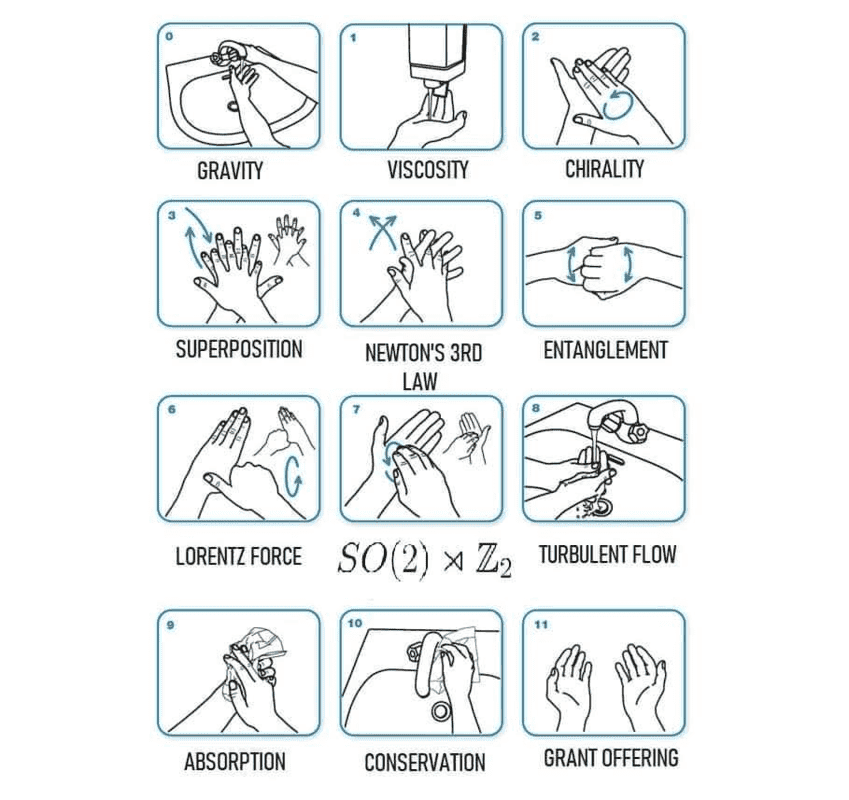 0
GRAVITY

1
VISCOSITY

2
CHIRALITY

3
SUPERPOSITION

4
NEWTON'S 3RD LAW

5
ENTANGLEMENT

6
LORENTZ FORCE

7
$SO(2) \rtimes \mathbb{Z}_2$

8
TURBULENT FLOW

9
ABSORPTION

10
CONSERVATION

11
GRANT OFFERING