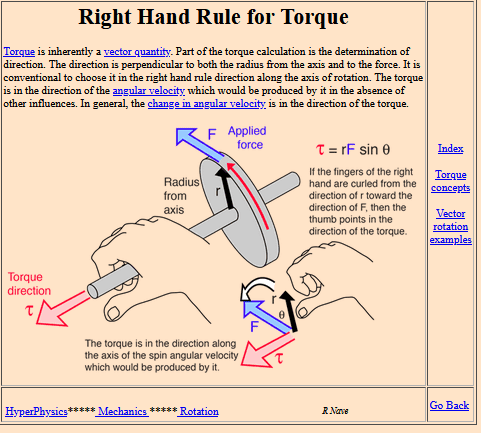 Right Hand Rule for Torque

Torque is inherently a vector quantity. Part of the torque calculation is the determination of direction. The direction is perpendicular to both the radius from the axis and to the force. It is conventional to choose it in the right hand rule direction along the axis of rotation. The torque is in the direction of the angular velocity which would be produced by it in the absence of other influences. In general, the change in angular velocity is in the direction of the torque.

F

Applied force

$\tau = rF \sin \theta$

If the fingers of the right hand are curled from the direction of r toward the direction of F, then the thumb points in the direction of the torque.

Radius from axis

r

Torque direction

$\tau$

r

$\theta$

F

$\tau$

The torque is in the direction along the axis of the spin angular velocity which would be produced by it.

Index

Torque concepts

Vector rotation examples

HyperPhysics***** Mechanics ***** Rotation

R Nave

Go Back