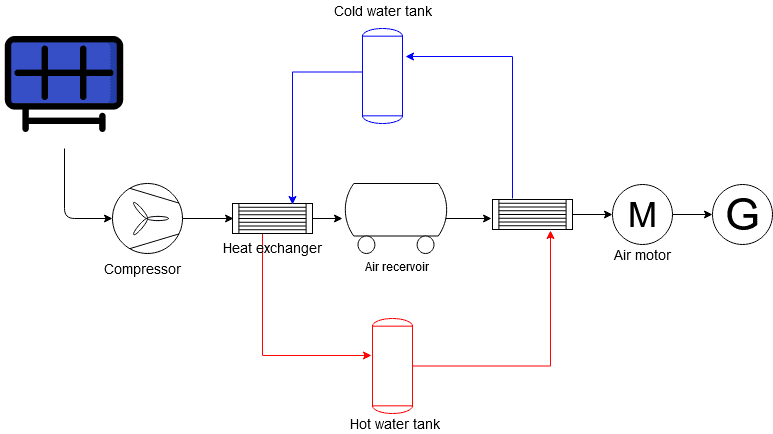 Cold water tank

Compressor

Heat exchanger

Air recervoir

M

Air motor

G

Hot water tank