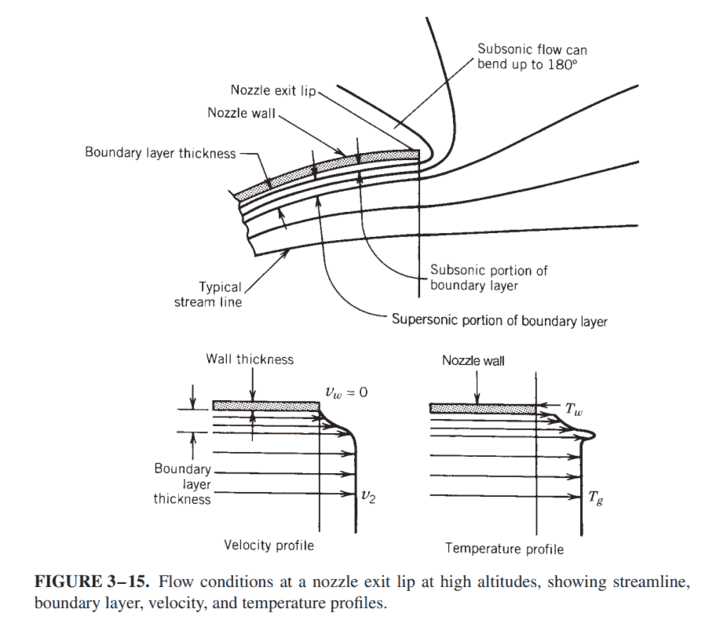 Subsonic flow can bend up to 180°

Nozzle exit lip

Nozzle wall

Boundary layer thickness

Typical stream line

Subsonic portion of boundary layer

Supersonic portion of boundary layer

Wall thickness

$v_w = 0$

Boundary layer thickness

$v_2$

Velocity profile

Nozzle wall

$T_w$

$T_g$

Temperature profile

FIGURE 3–15. Flow conditions at a nozzle exit lip at high altitudes, showing streamline, boundary layer, velocity, and temperature profiles.