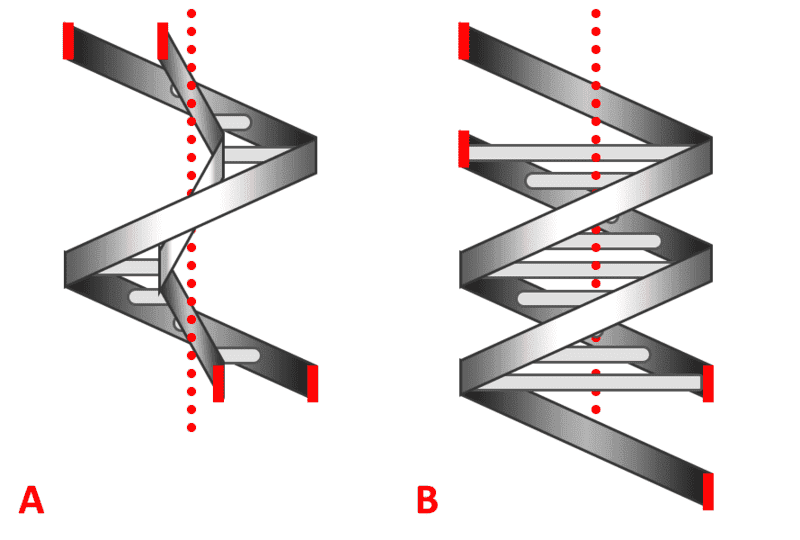 A

B