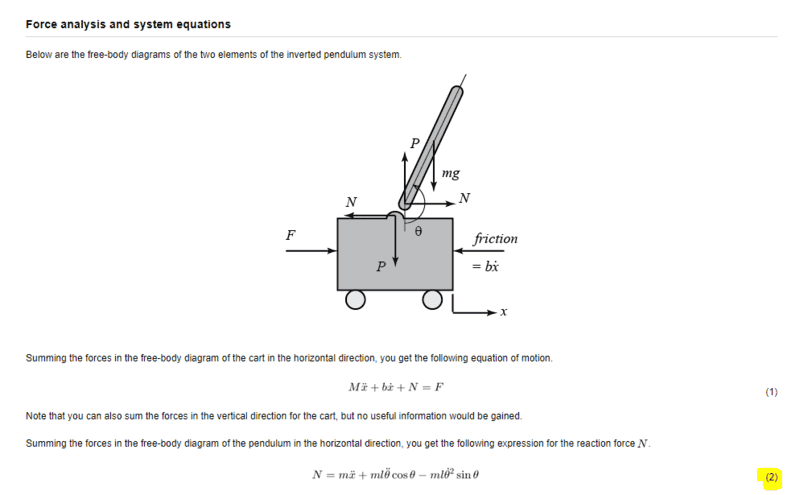 Force analysis and system equations

Below are the free-body diagrams of the two elements of the inverted pendulum system.

P
mg
N
N
F
θ
friction
$= b\dot{x}$
P
x

Summing the forces in the free-body diagram of the cart in the horizontal direction, you get the following equation of motion.

$M\ddot{x} + b\dot{x} + N = F$ (1)

Note that you can also sum the forces in the vertical direction for the cart, but no useful information would be gained.

Summing the forces in the free-body diagram of the pendulum in the horizontal direction, you get the following expression for the reaction force $N$.

$N = m\ddot{x} + ml\ddot{\theta}\cos\theta - ml\dot{\theta}^2\sin\theta$ (2)