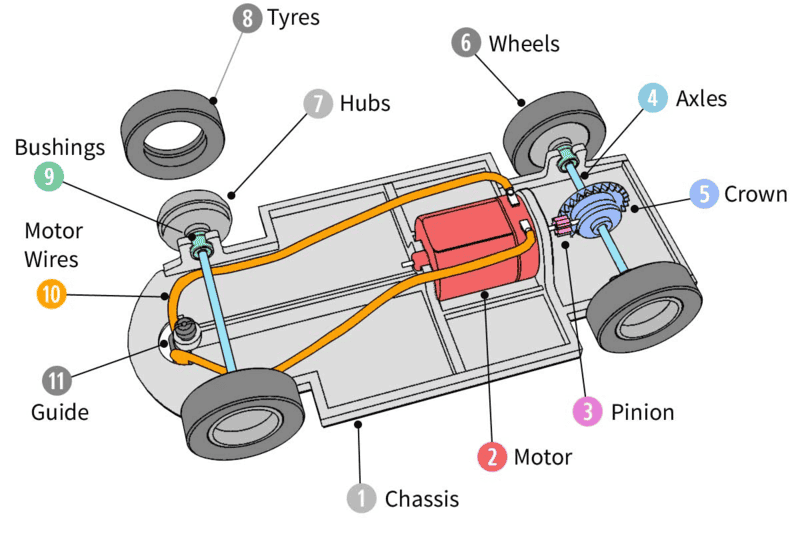 8 Tyres

6 Wheels

7 Hubs

4 Axles

Bushings
9

5 Crown

Motor
Wires

10

11

Guide

3 Pinion

2 Motor

1 Chassis