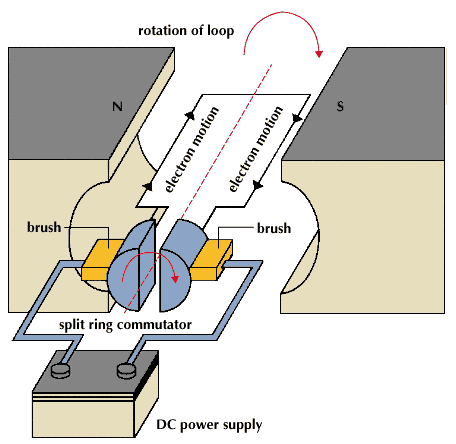 rotation of loop

N

S

electron motion

electron motion

brush

brush

split ring commutator

DC power supply