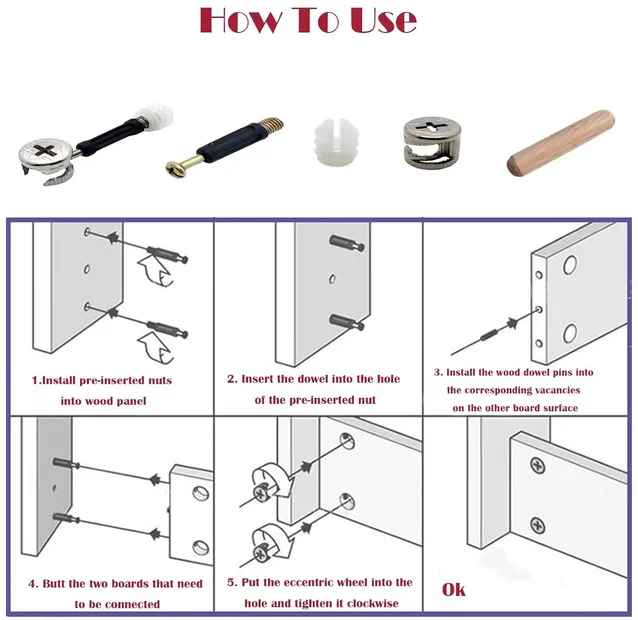 How To Use

1.Install pre-inserted nuts into wood panel

2. Insert the dowel into the hole of the pre-inserted nut

3. Install the wood dowel pins into the corresponding vacancies on the other board surface

4. Butt the two boards that need to be connected

5. Put the eccentric wheel into the hole and tighten it clockwise

Ok