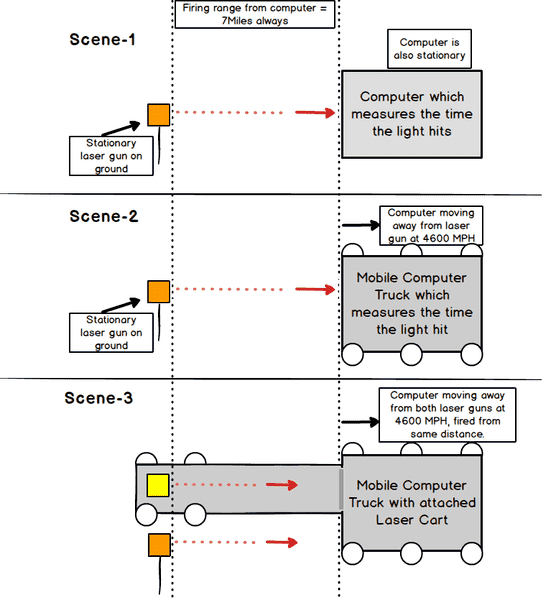 Firing range from computer = 7Miles always

Scene-1

Computer is also stationary

Computer which measures the time the light hits

Stationary laser gun on ground

Scene-2

Computer moving away from laser gun at 4600 MPH

Mobile Computer Truck which measures the time the light hit

Stationary laser gun on ground

Scene-3

Computer moving away from both laser guns at 4600 MPH, fired from same distance.

Mobile Computer Truck with attached Laser Cart