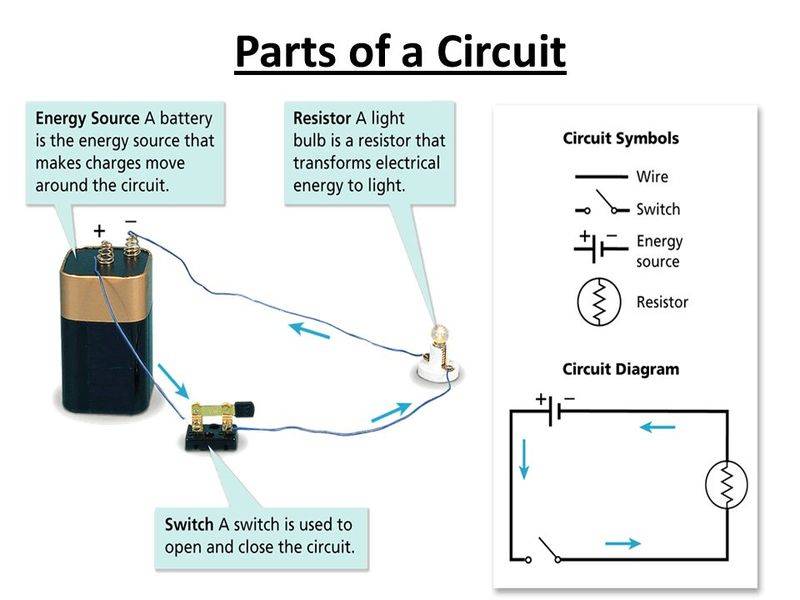 Parts of a Circuit

Energy Source A battery is the energy source that makes charges move around the circuit.

Resistor A light bulb is a resistor that transforms electrical energy to light.

+ −

Switch A switch is used to open and close the circuit.

Circuit Symbols

Wire

Switch

+ −

Energy source

Resistor

Circuit Diagram

+ −