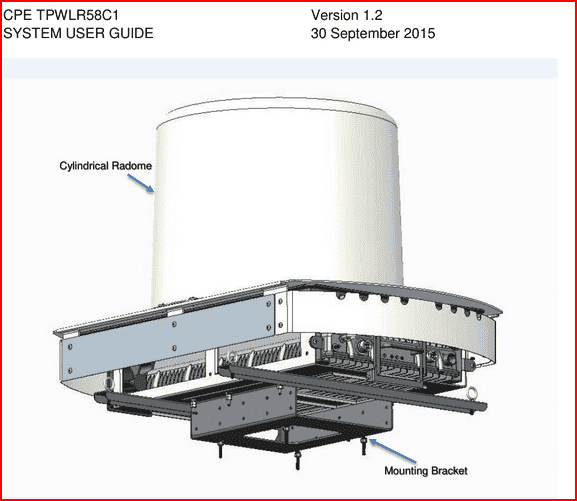 CPE TPWLR58C1
SYSTEM USER GUIDE

Version 1.2
30 September 2015

Cylindrical Radome

Mounting Bracket