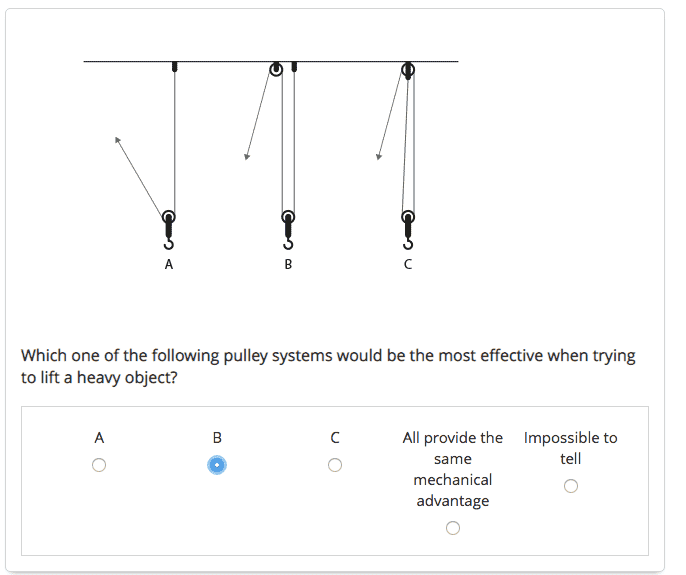 A

B

C

Which one of the following pulley systems would be the most effective when trying to lift a heavy object?

A

B

C

All provide the same mechanical advantage

Impossible to tell