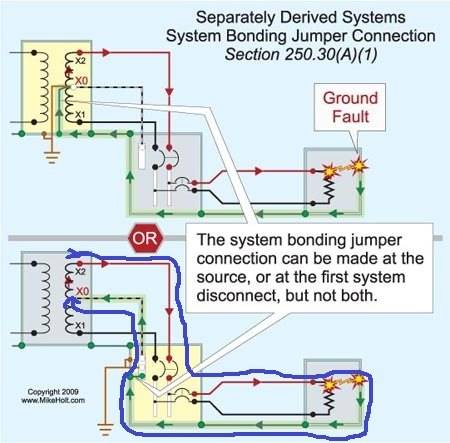 Separately Derived Systems
System Bonding Jumper Connection
Section 250.30(A)(1)

X2
X0
X1

Ground Fault

OR

The system bonding jumper connection can be made at the source, or at the first system disconnect, but not both.

X2
X0
X1

Copyright 2009
www.MikeHolt.com