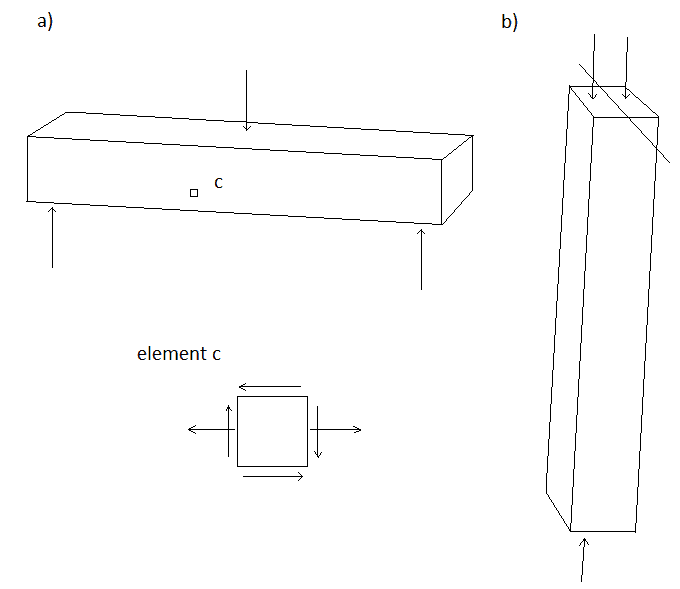 a)

b)

c

element c