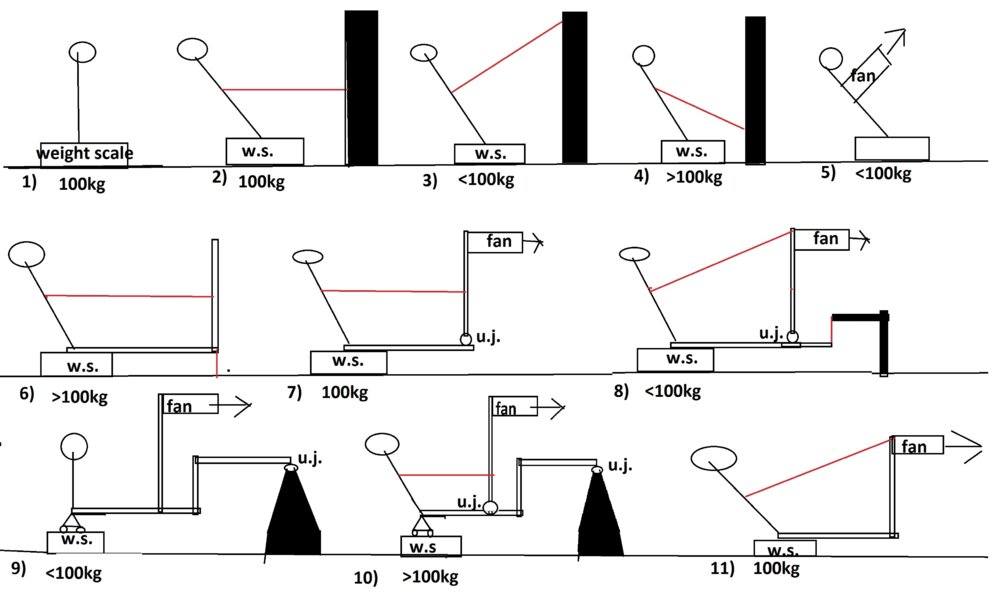 weight scale
1) 100kg

w.s.
2) 100kg

w.s.
3) <100kg

w.s.
4) >100kg

fan
5) <100kg

w.s.
6) >100kg

fan
u.j.
w.s.
7) 100kg

fan
u.j.
w.s.
8) <100kg

fan
u.j.
w.s.
9) <100kg

fan
u.j.
u.j.
w.s
10) >100kg

fan
w.s.
11) 100kg