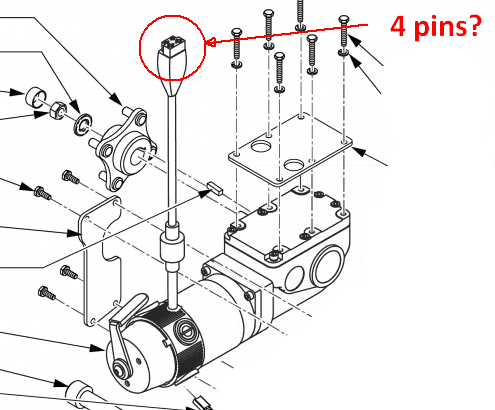 4 pins?