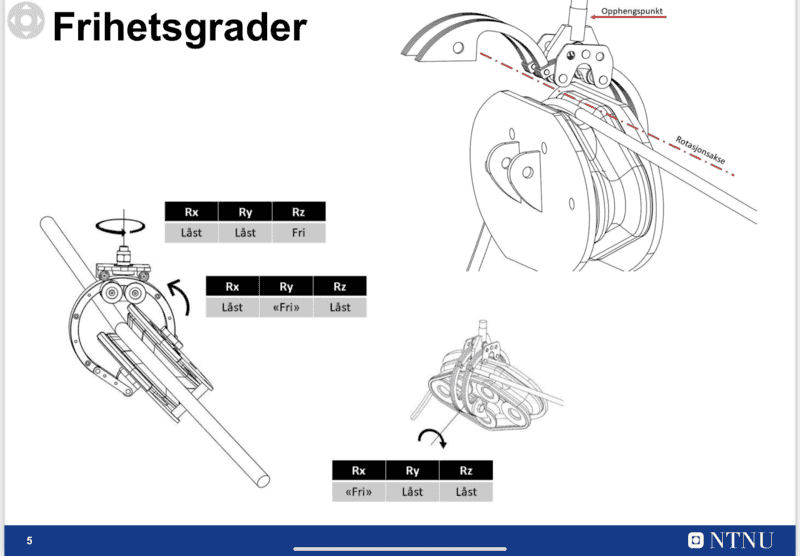 Frihetsgrader

Opphengspunkt

Rotasjonsakse

| Rx | Ry | Rz |
|---|---|---|
| Låst | Låst | Fri |

| Rx | Ry | Rz |
|---|---|---|
| Låst | «Fri» | Låst |

| Rx | Ry | Rz |
|---|---|---|
| «Fri» | Låst | Låst |

5

NTNU