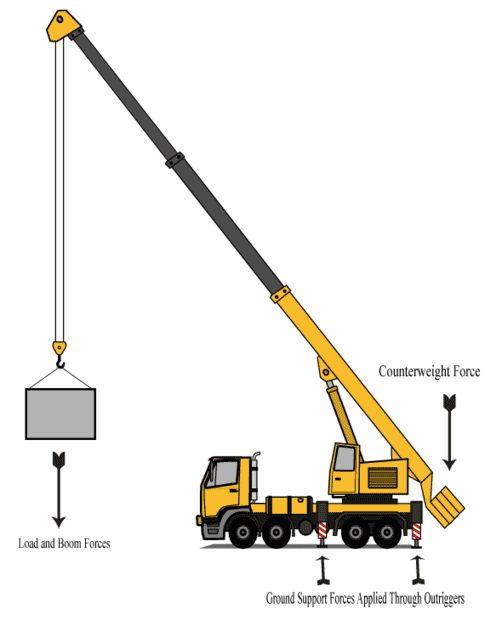 Counterweight Force

Load and Boom Forces

Ground Support Forces Applied Through Outriggers