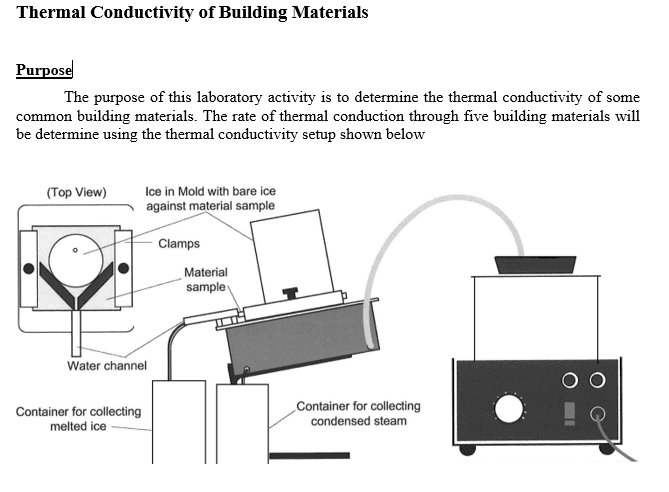 Thermal Conductivity of Building Materials

Purpose

The purpose of this laboratory activity is to determine the thermal conductivity of some common building materials. The rate of thermal conduction through five building materials will be determine using the thermal conductivity setup shown below

(Top View)

Ice in Mold with bare ice against material sample

Clamps

Material sample

Water channel

Container for collecting melted ice

Container for collecting condensed steam