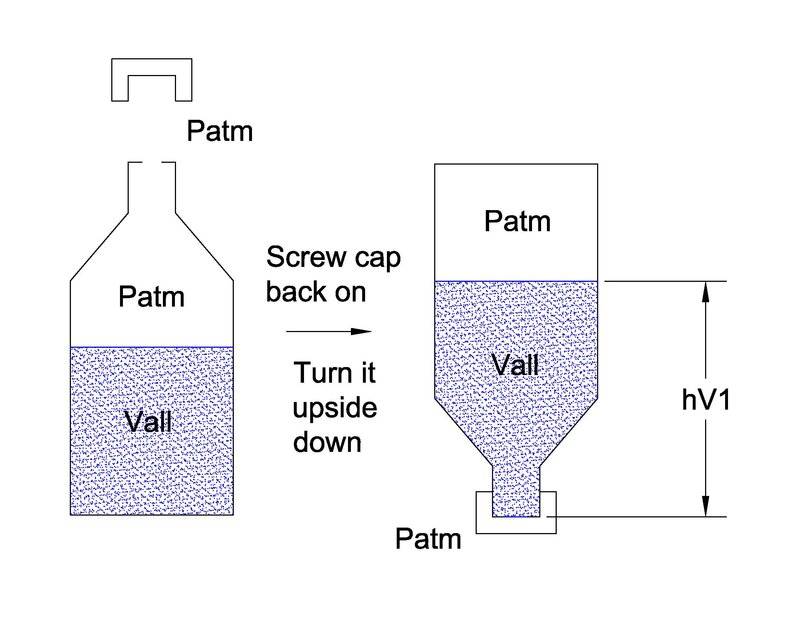 Patm

Patm

Vall

Screw cap back on

Turn it upside down

Patm

Vall

hV1

Patm