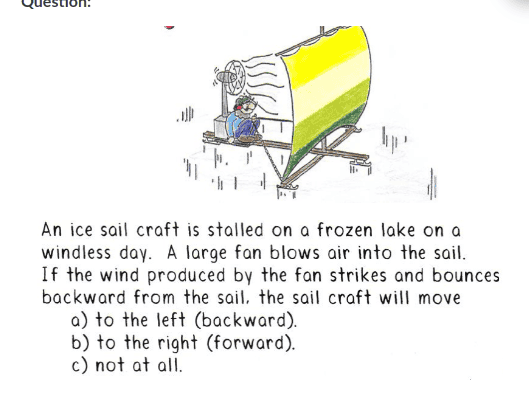 Question:

An ice sail craft is stalled on a frozen lake on a windless day. A large fan blows air into the sail. If the wind produced by the fan strikes and bounces backward from the sail, the sail craft will move

a) to the left (backward).
b) to the right (forward).
c) not at all.