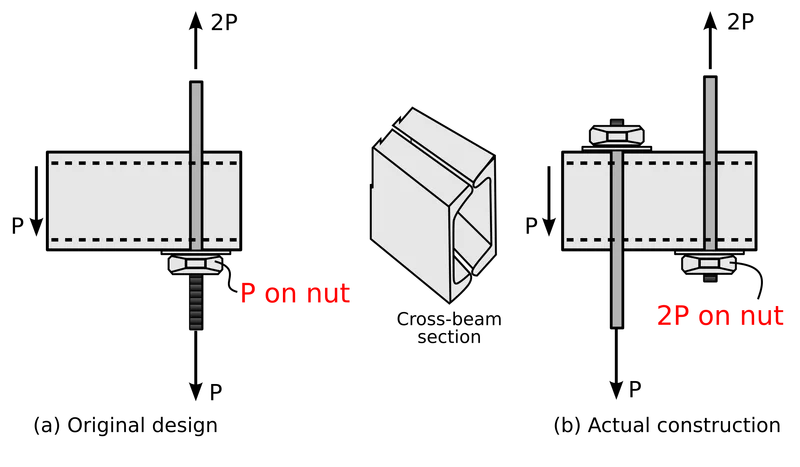 2P

P

P on nut

P

(a) Original design

Cross-beam section

2P

P

2P on nut

P

(b) Actual construction