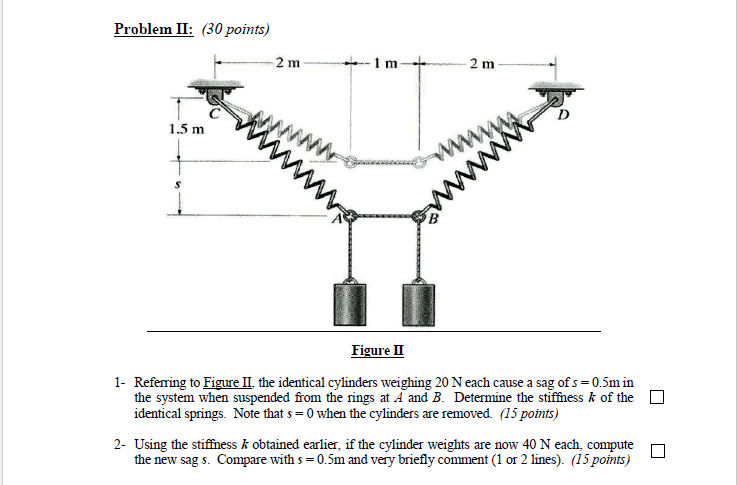 Problem II: (30 points)

2 m
1 m
2 m
C
D
1.5 m
s
A
B

Figure II

1- Referring to Figure II, the identical cylinders weighing 20 N each cause a sag of $s = 0.5$m in the system when suspended from the rings at $A$ and $B$. Determine the stiffness $k$ of the identical springs. Note that $s = 0$ when the cylinders are removed. (15 points)

2- Using the stiffness $k$ obtained earlier, if the cylinder weights are now 40 N each, compute the new sag $s$. Compare with $s = 0.5$m and very briefly comment (1 or 2 lines). (15 points)