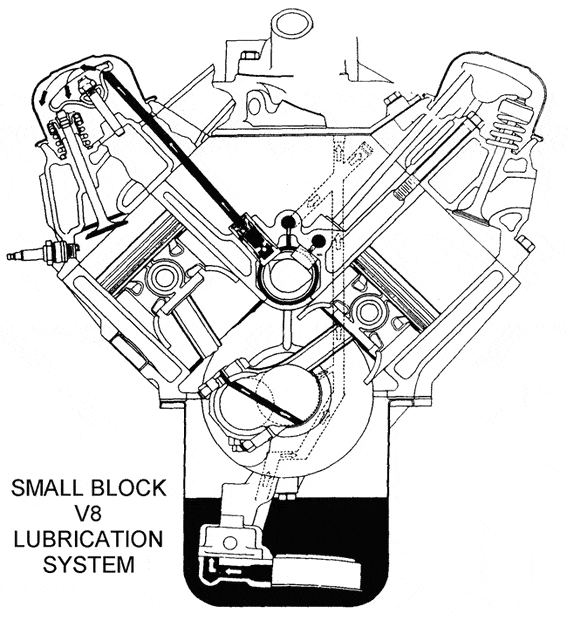 SMALL BLOCK
V8
LUBRICATION
SYSTEM