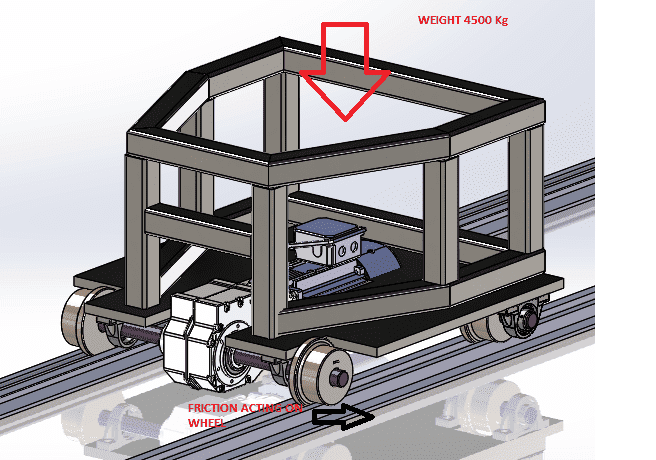 WEIGHT 4500 Kg

FRICTION ACTING ON WHEEL