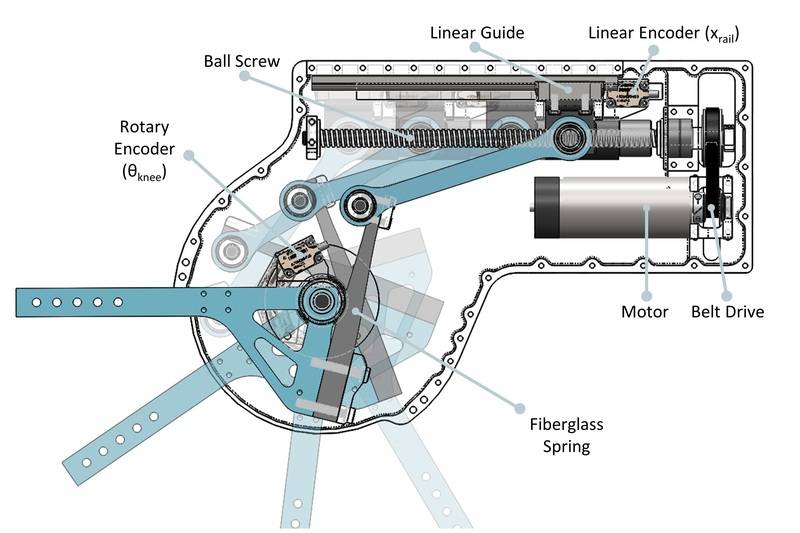 Linear Guide

Linear Encoder ($x_{rail}$)

Ball Screw

Rotary Encoder ($\theta_{knee}$)

Motor

Belt Drive

Fiberglass Spring