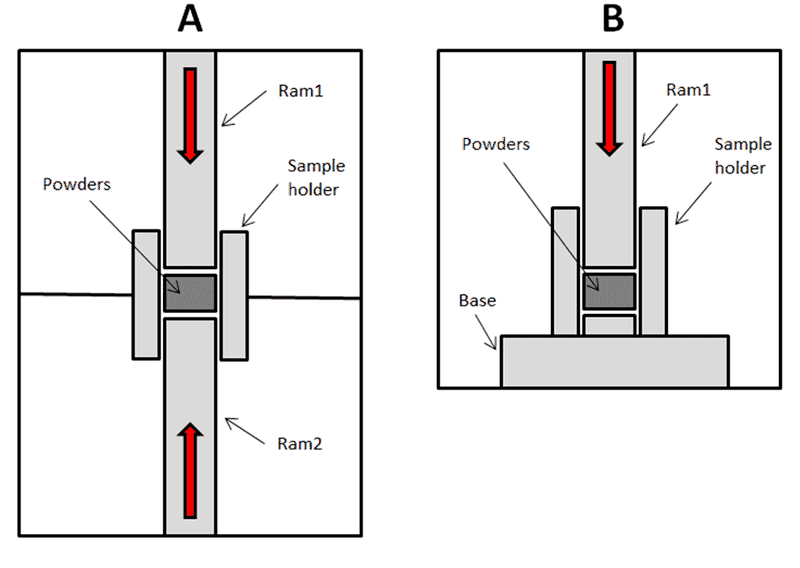 A

Ram1

Sample holder

Powders

Ram2

B

Ram1

Powders

Sample holder

Base