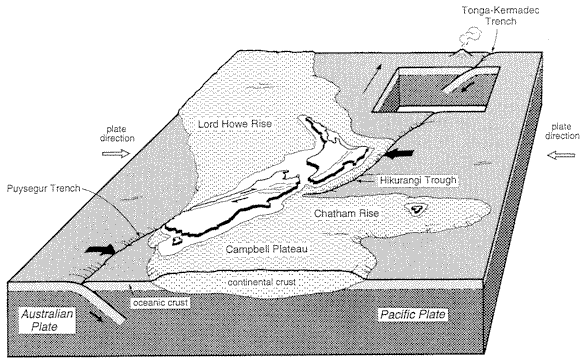 Tonga-Kermadec Trench

plate direction

Lord Howe Rise

plate direction

Puysegur Trench

Hikurangi Trough

Chatham Rise

Campbell Plateau

continental crust

oceanic crust

Australian Plate

Pacific Plate