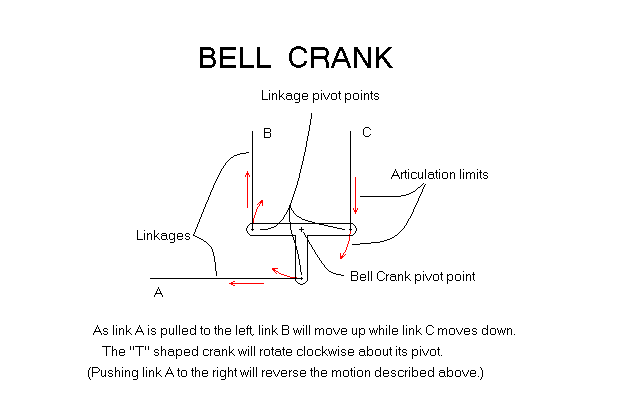 BELL CRANK

Linkage pivot points

B

C

Articulation limits

Linkages

Bell Crank pivot point

A

As link A is pulled to the left, link B will move up while link C moves down.
The "T" shaped crank will rotate clockwise about its pivot.
(Pushing link A to the right will reverse the motion described above.)