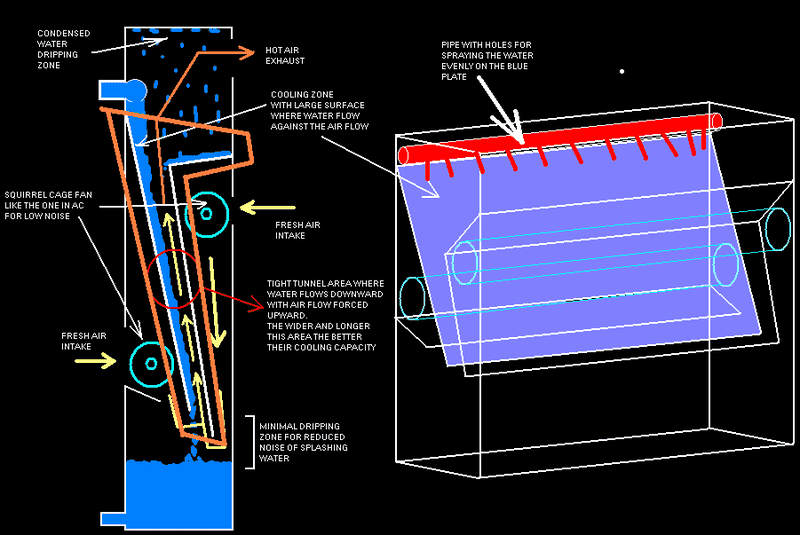 CONDENSED WATER DRIPPING ZONE

HOT AIR EXHAUST

COOLING ZONE WITH LARGE SURFACE WHERE WATER FLOW AGAINST THE AIR FLOW

SQUIRREL CAGE FAN LIKE THE ONE IN AC FOR LOW NOISE

FRESH AIR INTAKE

TIGHT TUNNEL AREA WHERE WATER FLOWS DOWNWARD WITH AIR FLOW FORCED UPWARD. THE WIDER AND LONGER THIS AREA THE BETTER THEIR COOLING CAPACITY

FRESH AIR INTAKE

MINIMAL DRIPPING ZONE FOR REDUCED NOISE OF SPLASHING WATER

PIPE WITH HOLES FOR SPRAYING THE WATER EVENLY ON THE BLUE PLATE