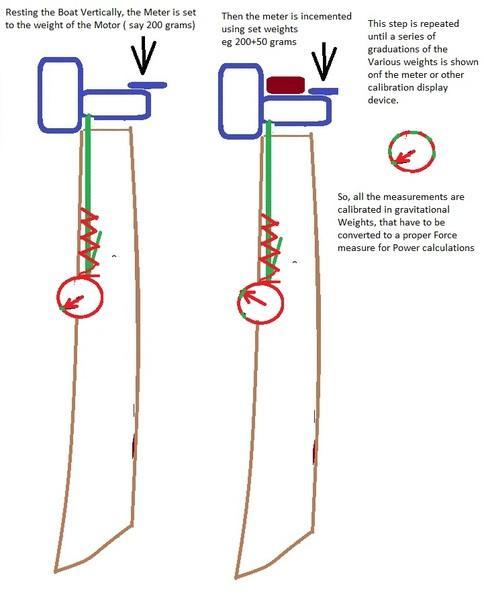 Resting the Boat Vertically, the Meter is set to the weight of the Motor ( say 200 grams)

Then the meter is incemented using set weights eg 200+50 grams

This step is repeated until a series of graduations of the Various weights is shown onf the meter or other calibration display device.

So, all the measurements are calibrated in gravitational Weights, that have to be converted to a proper Force measure for Power calculations