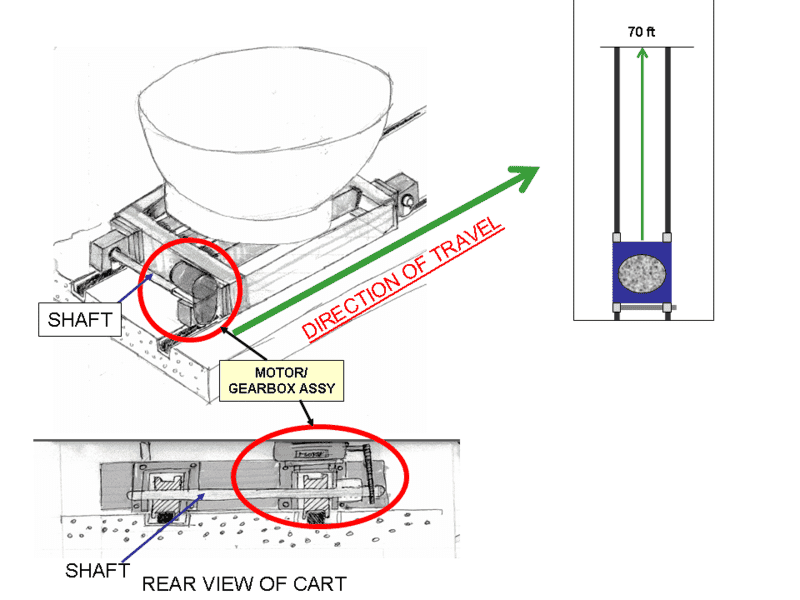 70 ft

DIRECTION OF TRAVEL

SHAFT

MOTOR/
GEARBOX ASSY

SHAFT

REAR VIEW OF CART