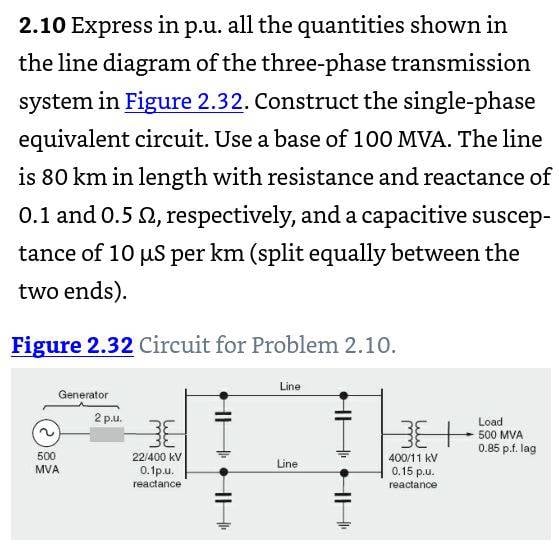 **2.10** Express in p.u. all the quantities shown in the line diagram of the three-phase transmission system in Figure 2.32. Construct the single-phase equivalent circuit. Use a base of 100 MVA. The line is 80 km in length with resistance and reactance of 0.1 and 0.5 Ω, respectively, and a capacitive susceptance of 10 μS per km (split equally between the two ends).

**Figure 2.32** Circuit for Problem 2.10.

Generator
2 p.u.
500 MVA
22/400 kV
0.1p.u.
reactance
Line
Line
400/11 kV
0.15 p.u.
reactance
Load
500 MVA
0.85 p.f. lag