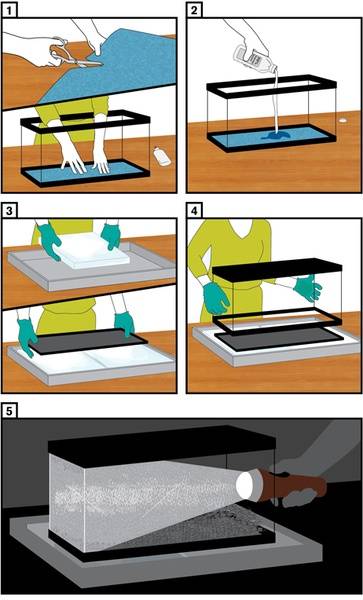 1

2

3

4

5