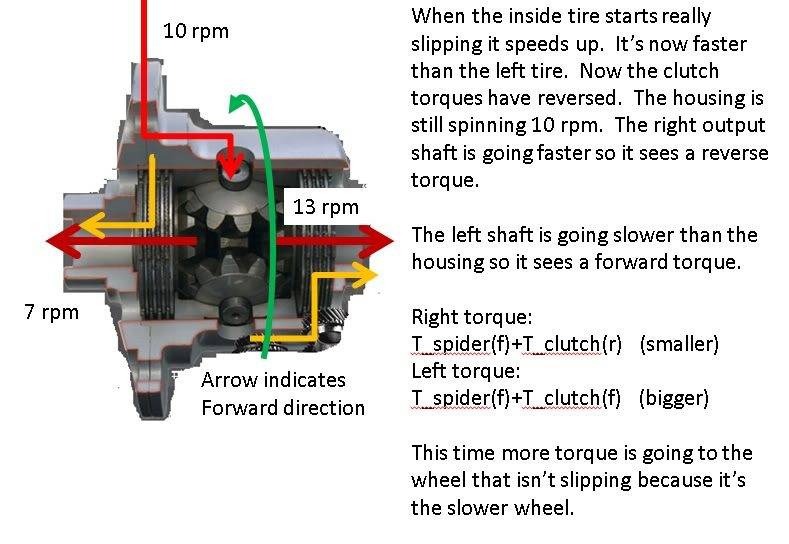 10 rpm

13 rpm

7 rpm

Arrow indicates Forward direction

When the inside tire starts really slipping it speeds up. It's now faster than the left tire. Now the clutch torques have reversed. The housing is still spinning 10 rpm. The right output shaft is going faster so it sees a reverse torque.

The left shaft is going slower than the housing so it sees a forward torque.

Right torque:
T_spider(f)+T_clutch(r) (smaller)
Left torque:
T_spider(f)+T_clutch(f) (bigger)

This time more torque is going to the wheel that isn't slipping because it's the slower wheel.