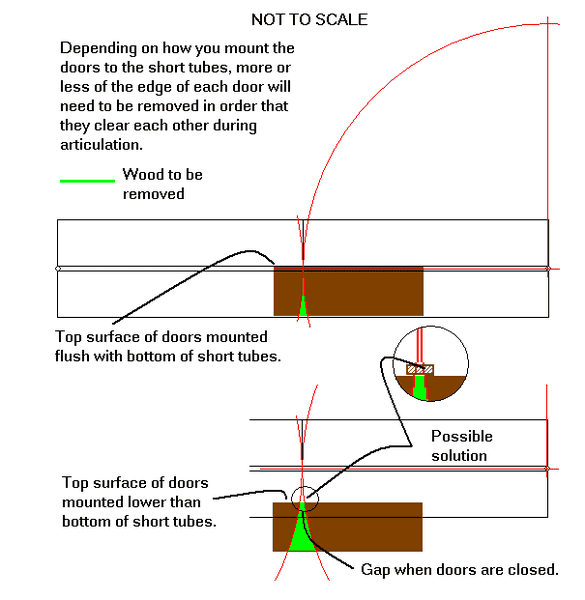 NOT TO SCALE

Depending on how you mount the doors to the short tubes, more or less of the edge of each door will need to be removed in order that they clear each other during articulation.

Wood to be removed

Top surface of doors mounted flush with bottom of short tubes.

Possible solution

Top surface of doors mounted lower than bottom of short tubes.

Gap when doors are closed.