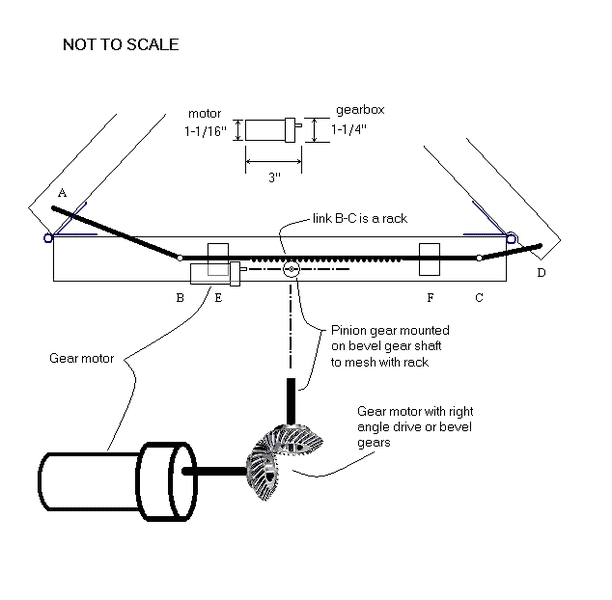 NOT TO SCALE

motor
1-1/16"

gearbox
1-1/4"

3"

A

link B-C is a rack

D

B E F C

Pinion gear mounted on bevel gear shaft to mesh with rack

Gear motor

Gear motor with right angle drive or bevel gears