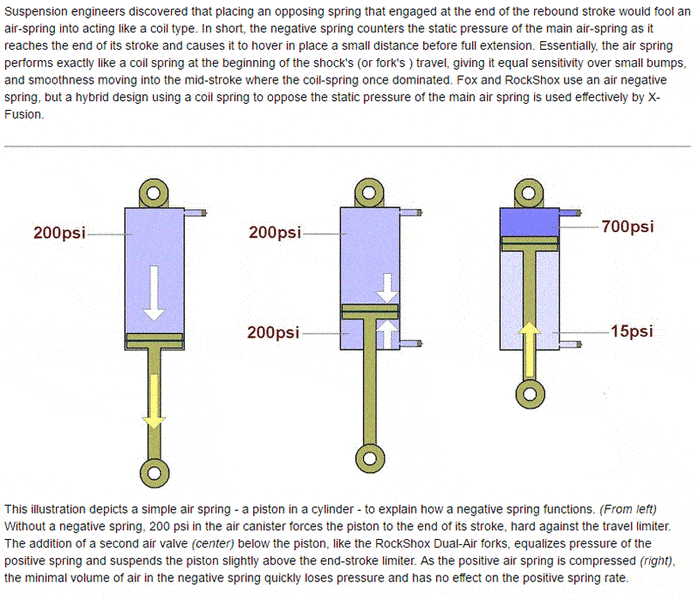 Suspension engineers discovered that placing an opposing spring that engaged at the end of the rebound stroke would fool an air-spring into acting like a coil type. In short, the negative spring counters the static pressure of the main air-spring as it reaches the end of its stroke and causes it to hover in place a small distance before full extension. Essentially, the air spring performs exactly like a coil spring at the beginning of the shock's (or fork's ) travel, giving it equal sensitivity over small bumps, and smoothness moving into the mid-stroke where the coil-spring once dominated. Fox and RockShox use an air negative spring, but a hybrid design using a coil spring to oppose the static pressure of the main air spring is used effectively by X-Fusion.

200psi

200psi

200psi

700psi

15psi

This illustration depicts a simple air spring - a piston in a cylinder - to explain how a negative spring functions. (From left) Without a negative spring, 200 psi in the air canister forces the piston to the end of its stroke, hard against the travel limiter. The addition of a second air valve (center) below the piston, like the RockShox Dual-Air forks, equalizes pressure of the positive spring and suspends the piston slightly above the end-stroke limiter. As the positive air spring is compressed (right), the minimal volume of air in the negative spring quickly loses pressure and has no effect on the positive spring rate.