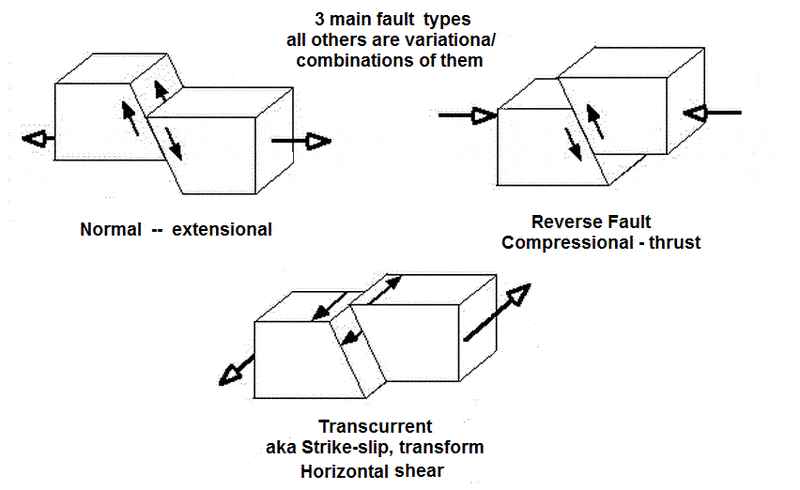 3 main fault types
all others are variationa/
combinations of them

Normal -- extensional

Reverse Fault
Compressional - thrust

Transcurrent
aka Strike-slip, transform
Horizontal shear